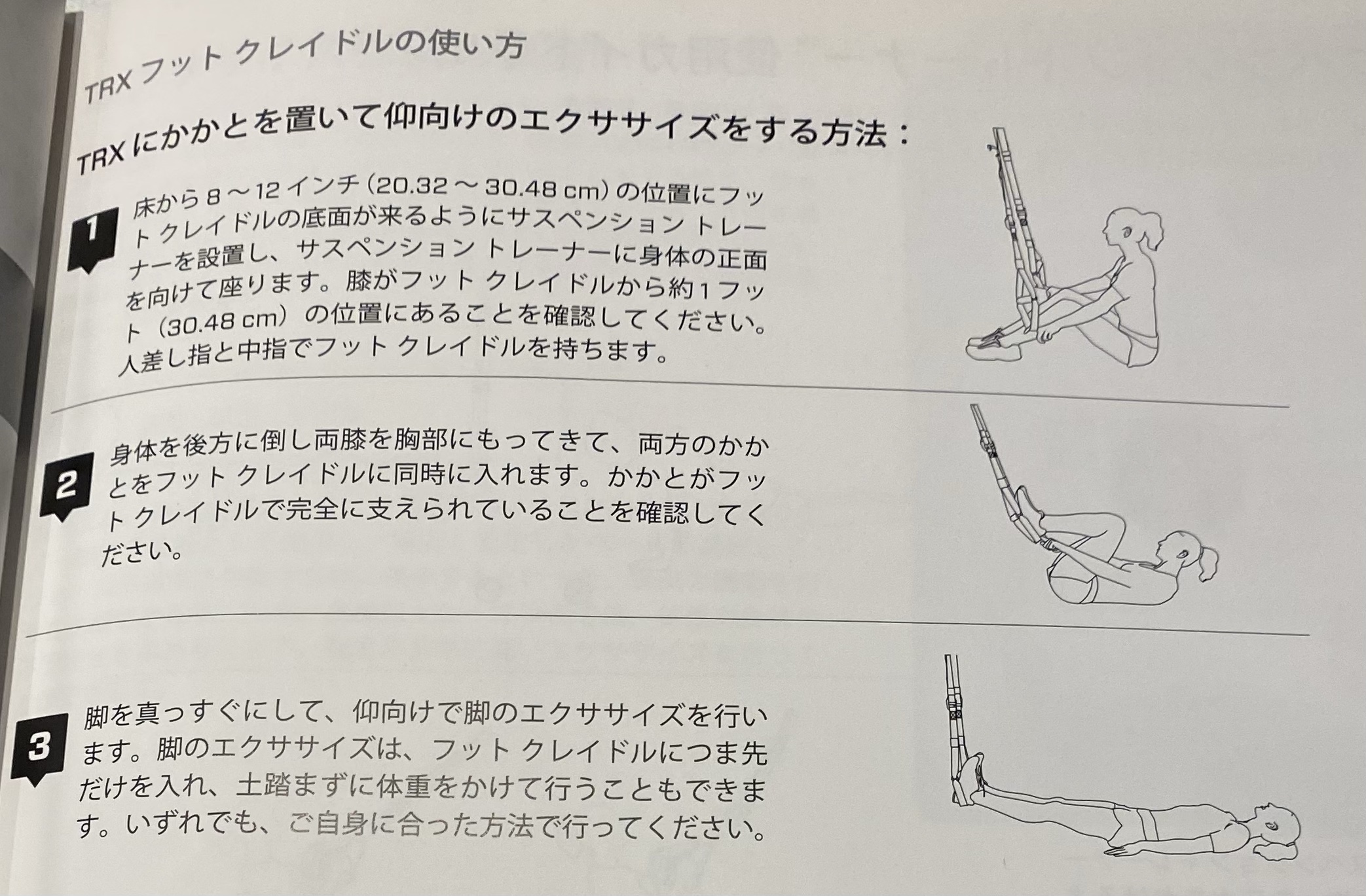 TRX フット クレイドルの使い方

TRX にかかとを置いて仰向けのエクササイズをする方法：

1 床から 8 ～ 12 インチ（20.32 ～ 30.48 cm）の位置にフット クレイドルの底面が来るようにサスペンション トレーナーを設置し、サスペンション トレーナーに身体の正面を向けて座ります。膝がフット クレイドルから約 1 フット（30.48 cm）の位置にあることを確認してください。人差し指と中指でフット クレイドルを持ちます。

2 身体を後方に倒し両膝を胸部にもってきて、両方のかかとをフット クレイドルに同時に入れます。かかとがフット クレイドルで完全に支えられていることを確認してください。

3 脚を真っすぐにして、仰向けで脚のエクササイズを行います。脚のエクササイズは、フット クレイドルにつま先だけを入れ、土踏まずに体重をかけて行うこともできます。いずれでも、ご自身に合った方法で行ってください。